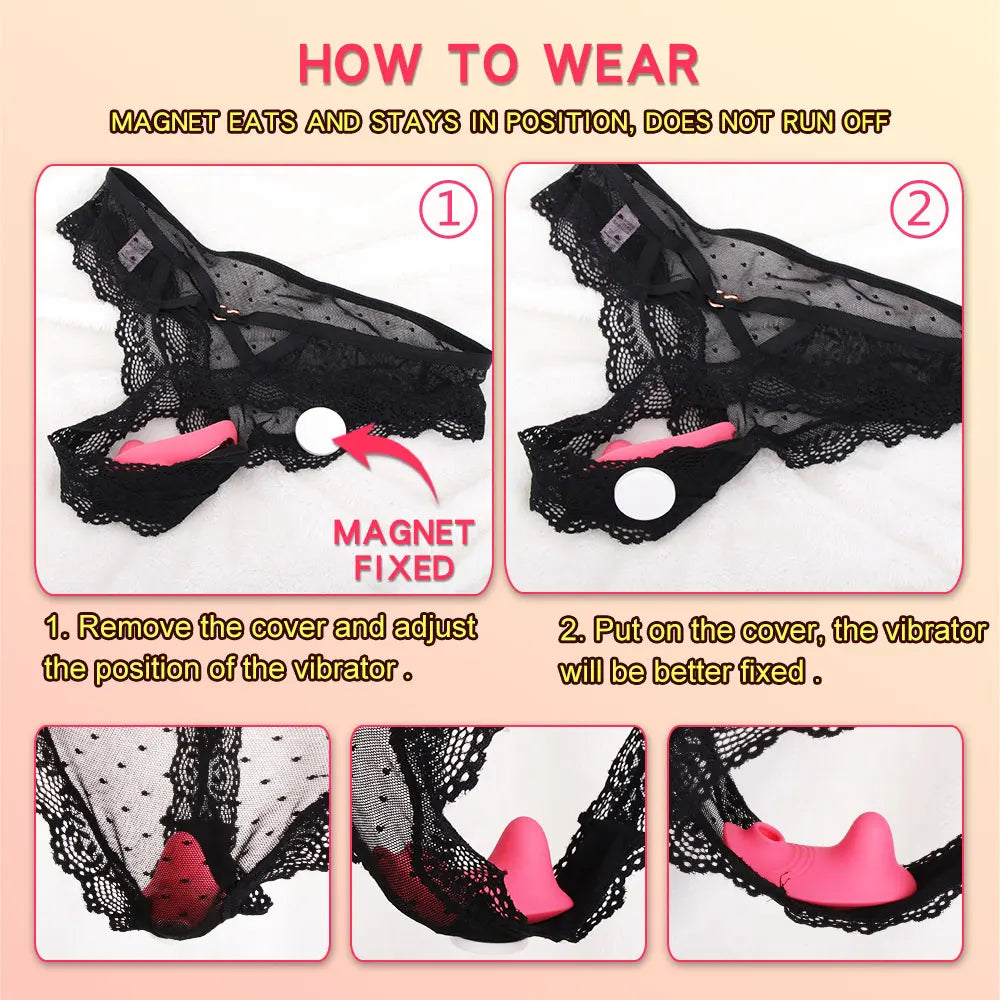 HOW TO WEAR

MAGNET EATS AND STAYS IN POSITION, DOES NOT RUN OFF

①

MAGNET FIXED

②

1. Remove the cover and adjust the position of the vibrator .

2. Put on the cover, the vibrator will be better fixed .